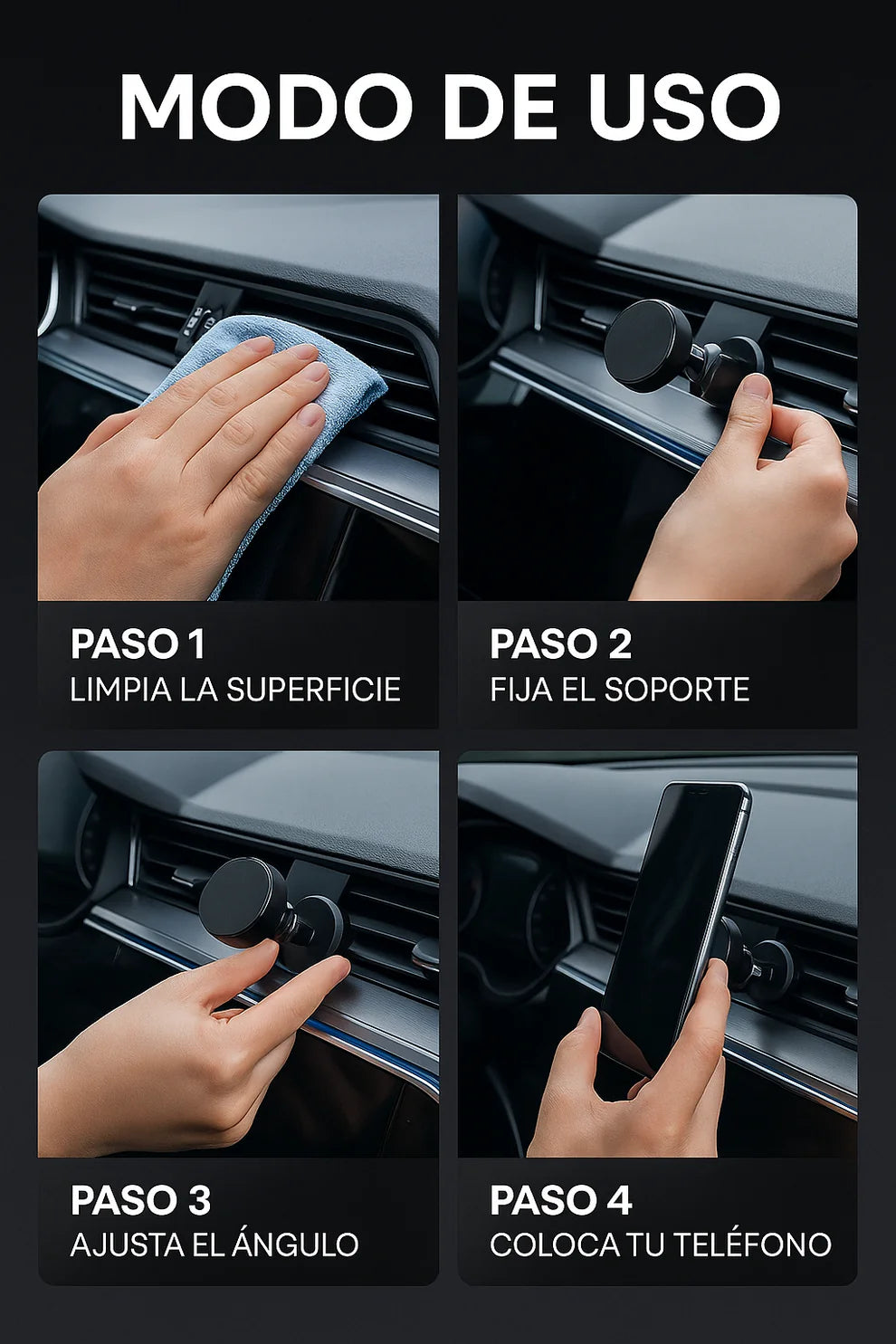 MODO DE USO

PASO 1
LIMPIA LA SUPERFICIE

PASO 2
FIJA EL SOPORTE

PASO 3
AJUSTA EL ÁNGULO

PASO 4
COLOCA TU TELÉFONO